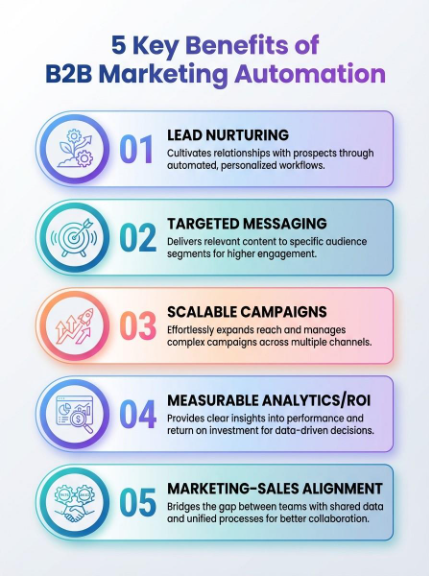 5 Key Benefits of B2B Marketing Automation

01
LEAD NURTURING
Cultivates relationships with prospects through automated, personalized workflows.

02
TARGETED MESSAGING
Delivers relevant content to specific audience segments for higher engagement.

03
SCALABLE CAMPAIGNS
Effortlessly expands reach and manages complex campaigns across multiple channels.

04
MEASURABLE ANALYTICS/ROI
Provides clear insights into performance and return on investment for data-driven decisions.

05
MARKETING-SALES ALIGNMENT
Bridges the gap between teams with shared data and unified processes for better collaborotion.